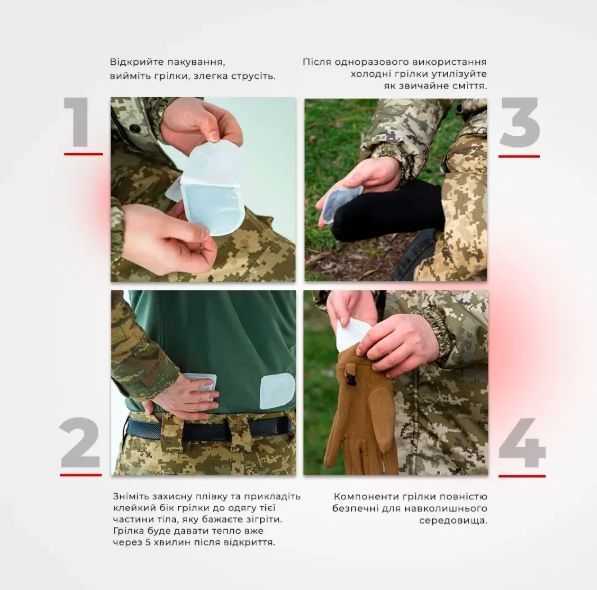 Відкрийте пакування, вийміть грілки, злегка струсіть.

1

Після одноразового використання холодні грілки утилізуйте як звичайне сміття.

3

2

Зніміть захисну плівку та прикладіть клейкий бік грілки до одягу тієї частини тіла, яку бажаєте зігріти. Грілка буде давати тепло вже через 5 хвилин після відкриття.

4

Компоненти грілки повністю безпечні для навколишнього середовища.