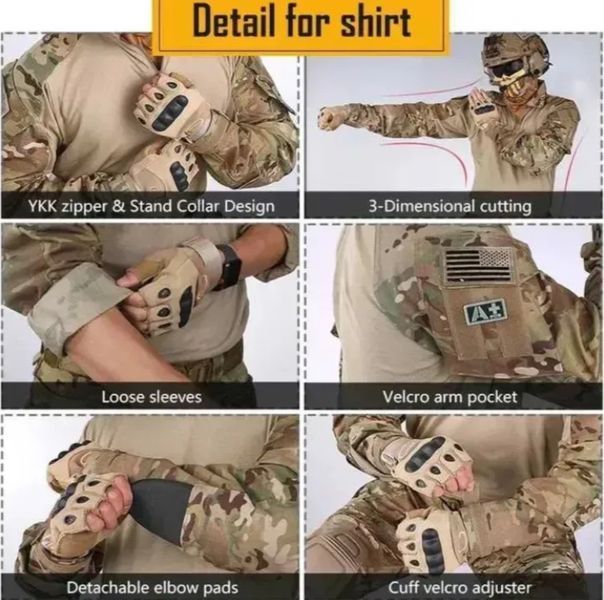 Detail for shirt

YKK zipper & Stand Collar Design

3-Dimensional cutting

Loose sleeves

A+

Velcro arm pocket

Detachable elbow pads

Cuff velcro adjuster